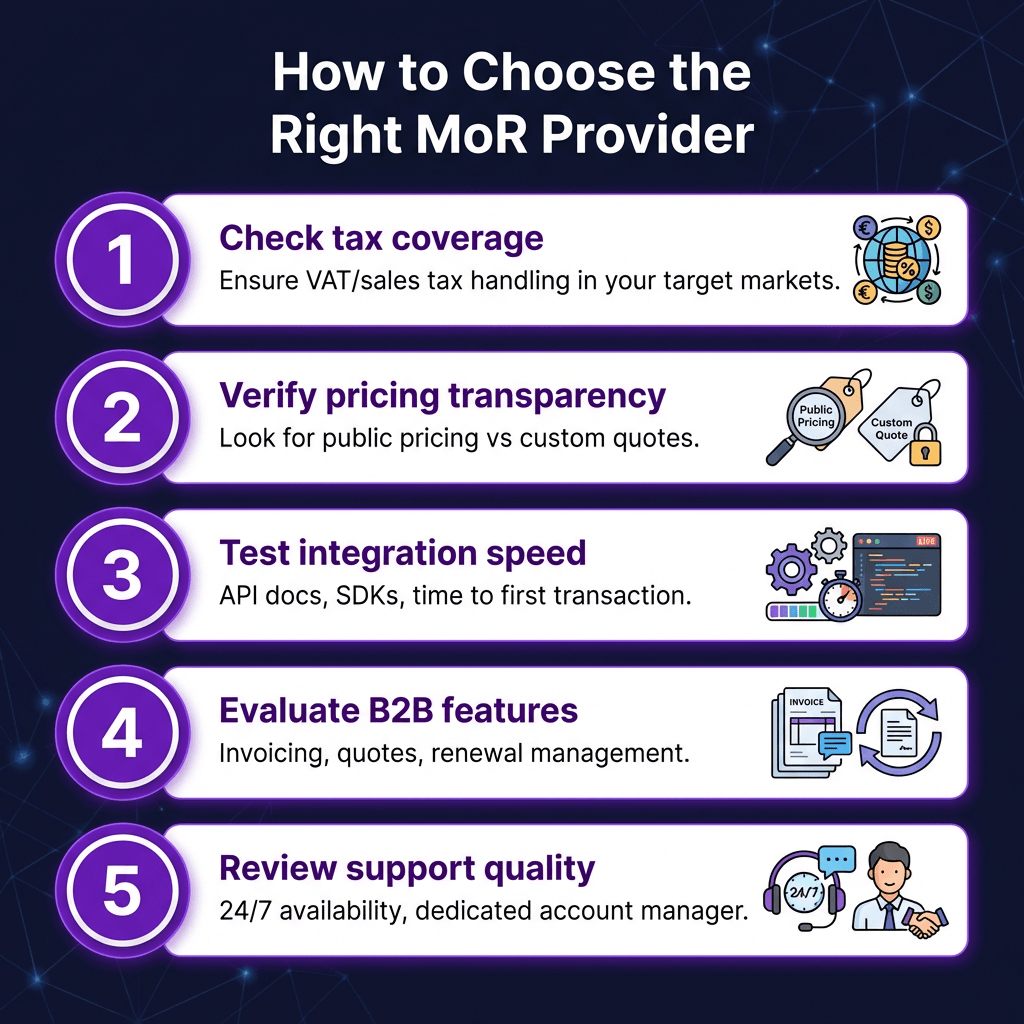 How to Choose the Right MoR Provider

1
Check tax coverage
Ensure VAT/sales tax handling in your target markets.
€ $ % € $

2
Verify pricing transparency
Look for public pricing vs custom quotes.
Public Pricing
Custom Quote

3
Test integration speed
API docs, SDKs, time to first transaction.
LIVE

4
Evaluate B2B features
Invoicing, quotes, renewal management.
INVOICE

5
Review support quality
24/7 availability, dedicated account manager.
24/7