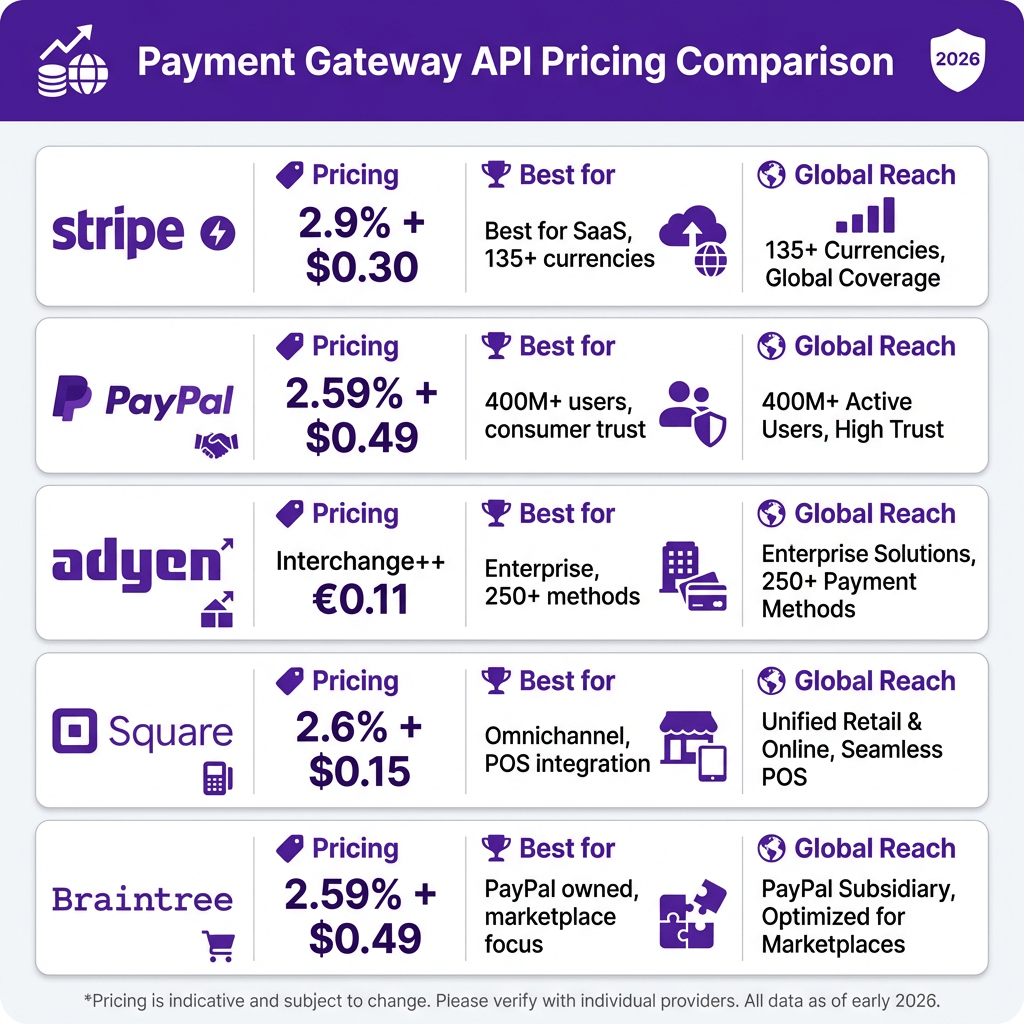 Payment Gateway API Pricing Comparison

2026

| | Pricing | Best for | Global Reach |
|---|---|---|---|
| stripe | 2.9% + $0.30 | Best for SaaS, 135+ currencies | 135+ Currencies, Global Coverage |
| PayPal | 2.59% + $0.49 | 400M+ users, consumer trust | 400M+ Active Users, High Trust |
| adyen | Interchange++ €0.11 | Enterprise, 250+ methods | Enterprise Solutions, 250+ Payment Methods |
| Square | 2.6% + $0.15 | Omnichannel, POS integration | Unified Retail & Online, Seamless POS |
| Braintree | 2.59% + $0.49 | PayPal owned, marketplace focus | PayPal Subsidiary, Optimized for Marketplaces |

*Pricing is indicative and subject to change. Please verify with individual providers. All data as of early 2026.