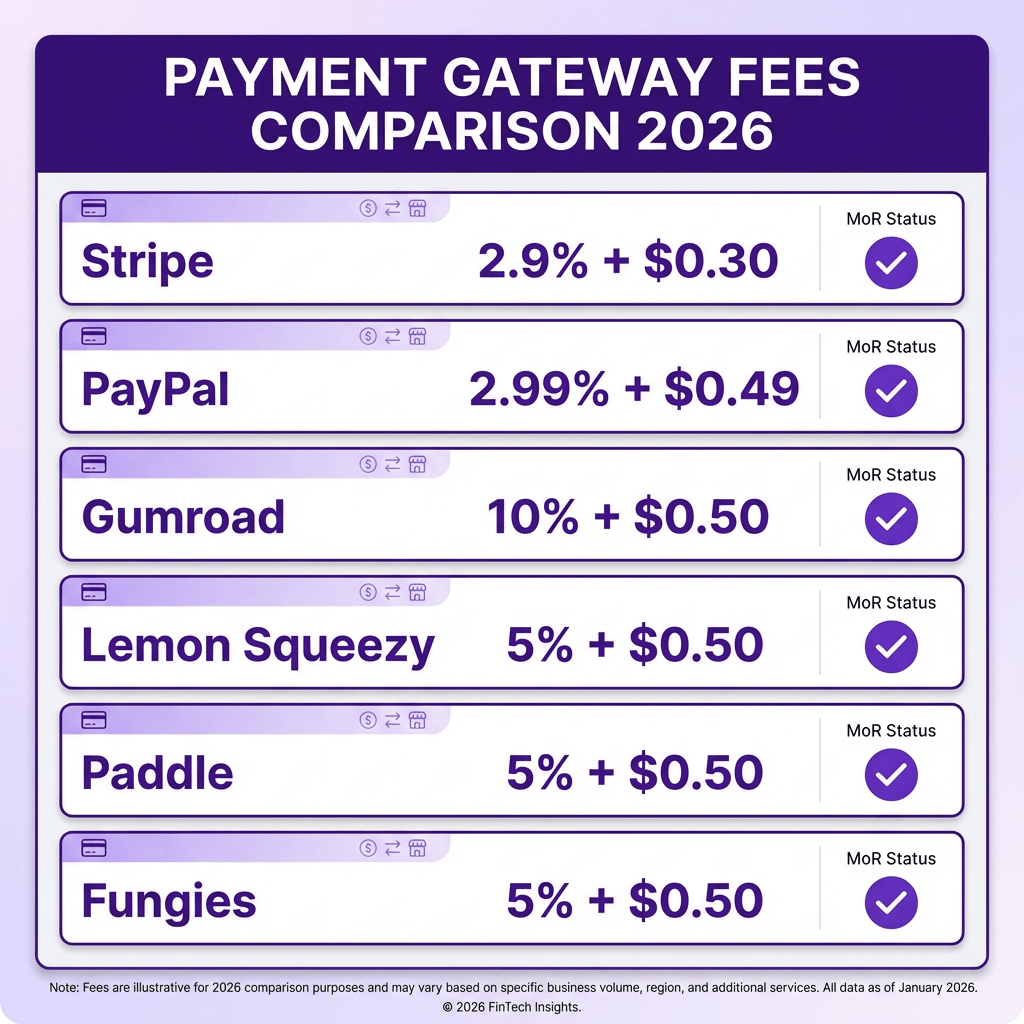 PAYMENT GATEWAY FEES COMPARISON 2026

Stripe 2.9% + $0.30 MoR Status

PayPal 2.99% + $0.49 MoR Status

Gumroad 10% + $0.50 MoR Status

Lemon Squeezy 5% + $0.50 MoR Status

Paddle 5% + $0.50 MoR Status

Fungies 5% + $0.50 MoR Status

Note: Fees are illustrative for 2026 comparison purposes and may vary based on specific business volume, region, and additional services. All data as of January 2026.
© 2026 FinTech Insights.