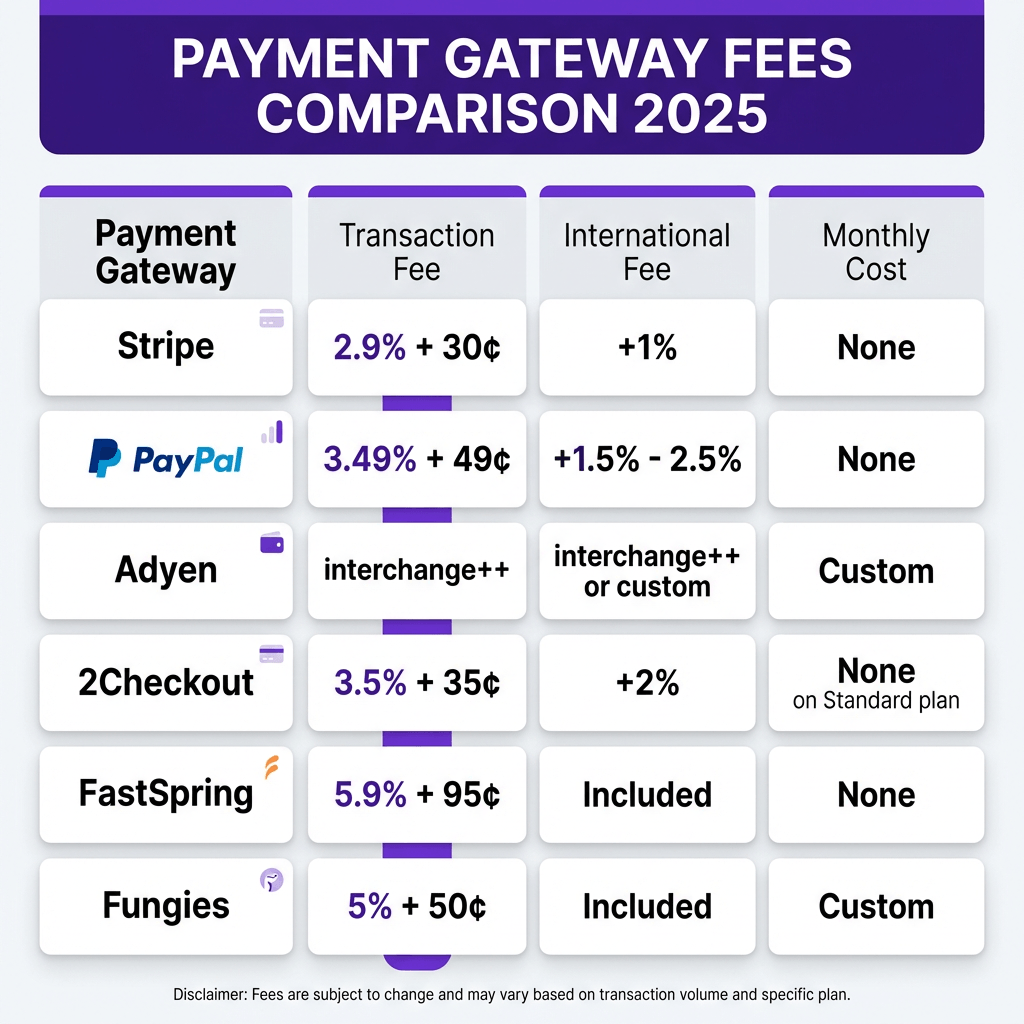 PAYMENT GATEWAY FEES COMPARISON 2025

| Payment Gateway | Transaction Fee | International Fee | Monthly Cost |
|---|---|---|---|
| Stripe | 2.9% + 30¢ | +1% | None |
| PayPal | 3.49% + 49¢ | +1.5% - 2.5% | None |
| Adyen | interchange++ | interchange++ or custom | Custom |
| 2Checkout | 3.5% + 35¢ | +2% | None on Standard plan |
| FastSpring | 5.9% + 95¢ | Included | None |
| Fungies | 5% + 50¢ | Included | Custom |

Disclaimer: Fees are subject to change and may vary based on transaction volume and specific plan.