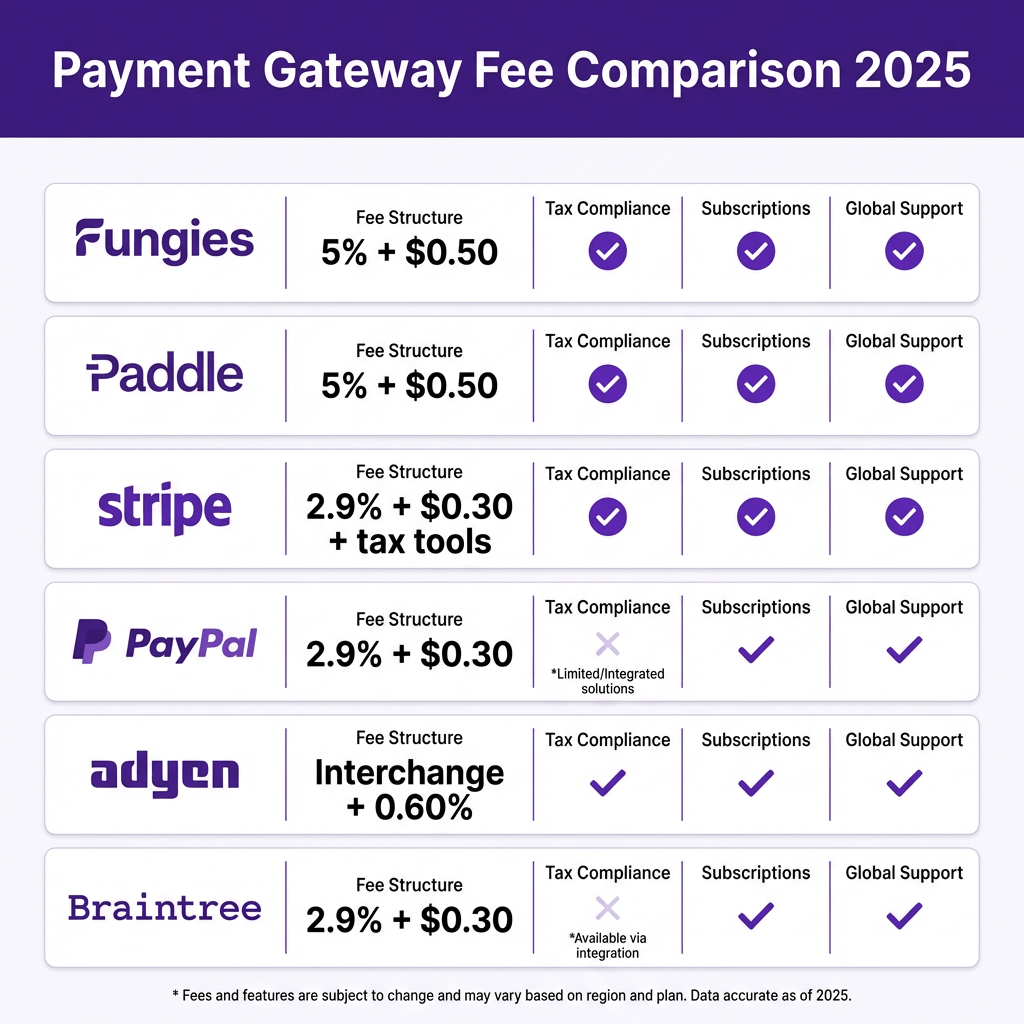 Payment Gateway Fee Comparison 2025

| | Fee Structure | Tax Compliance | Subscriptions | Global Support |
|---|---|---|---|---|
| Fungies | 5% + $0.50 | ✓ | ✓ | ✓ |
| Paddle | 5% + $0.50 | ✓ | ✓ | ✓ |
| stripe | 2.9% + $0.30 + tax tools | ✓ | ✓ | ✓ |
| PayPal | 2.9% + $0.30 | ✕ *Limited/Integrated solutions | ✓ | ✓ |
| adyen | Interchange + 0.60% | ✓ | ✓ | ✓ |
| Braintree | 2.9% + $0.30 | ✕ *Available via integration | ✓ | ✓ |

* Fees and features are subject to change and may vary based on region and plan. Data accurate as of 2025.