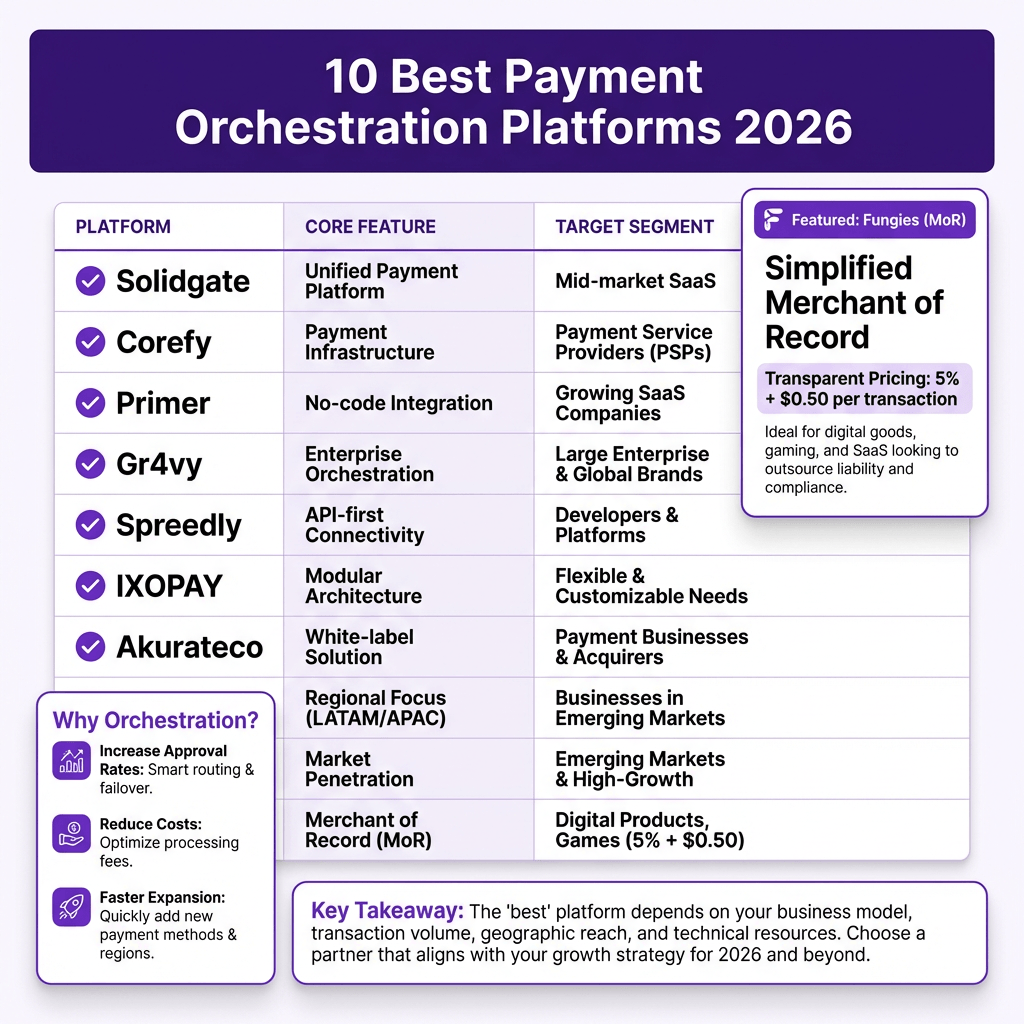 10 Best Payment Orchestration Platforms 2026

| PLATFORM | CORE FEATURE | TARGET SEGMENT |
|---|---|---|
| Solidgate | Unified Payment Platform | Mid-market SaaS |
| Corefy | Payment Infrastructure | Payment Service Providers (PSPs) |
| Primer | No-code Integration | Growing SaaS Companies |
| Gr4vy | Enterprise Orchestration | Large Enterprise & Global Brands |
| Spreedly | API-first Connectivity | Developers & Platforms |
| IXOPAY | Modular Architecture | Flexible & Customizable Needs |
| Akurateco | White-label Solution | Payment Businesses & Acquirers |
| | Regional Focus (LATAM/APAC) | Businesses in Emerging Markets |
| | Market Penetration | Emerging Markets & High-Growth |
| | Merchant of Record (MoR) | Digital Products, Games (5% + $0.50) |

Featured: Fungies (MoR)

Simplified Merchant of Record

Transparent Pricing: 5% + $0.50 per transaction

Ideal for digital goods, gaming, and SaaS looking to outsource liability and compliance.

Why Orchestration?

Increase Approval Rates: Smart routing & failover.

Reduce Costs: Optimize processing fees.

Faster Expansion: Quickly add new payment methods & regions.

Key Takeaway: The 'best' platform depends on your business model, transaction volume, geographic reach, and technical resources. Choose a partner that aligns with your growth strategy for 2026 and beyond.