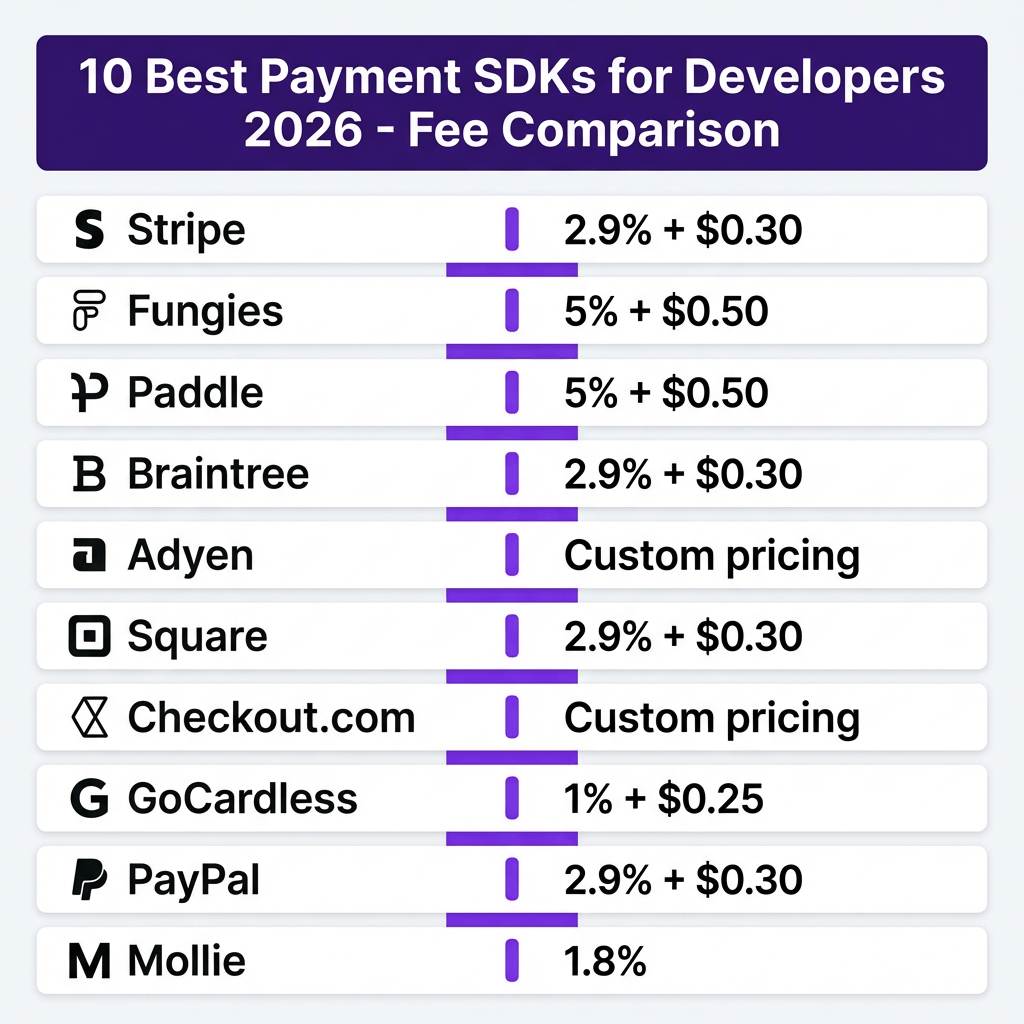 10 Best Payment SDKs for Developers 2026 - Fee Comparison

| | |
|---|---|
| Stripe | 2.9% + \$0.30 |
| Fungies | 5% + \$0.50 |
| Paddle | 5% + \$0.50 |
| Braintree | 2.9% + \$0.30 |
| Adyen | Custom pricing |
| Square | 2.9% + \$0.30 |
| Checkout.com | Custom pricing |
| GoCardless | 1% + \$0.25 |
| PayPal | 2.9% + \$0.30 |
| Mollie | 1.8% |