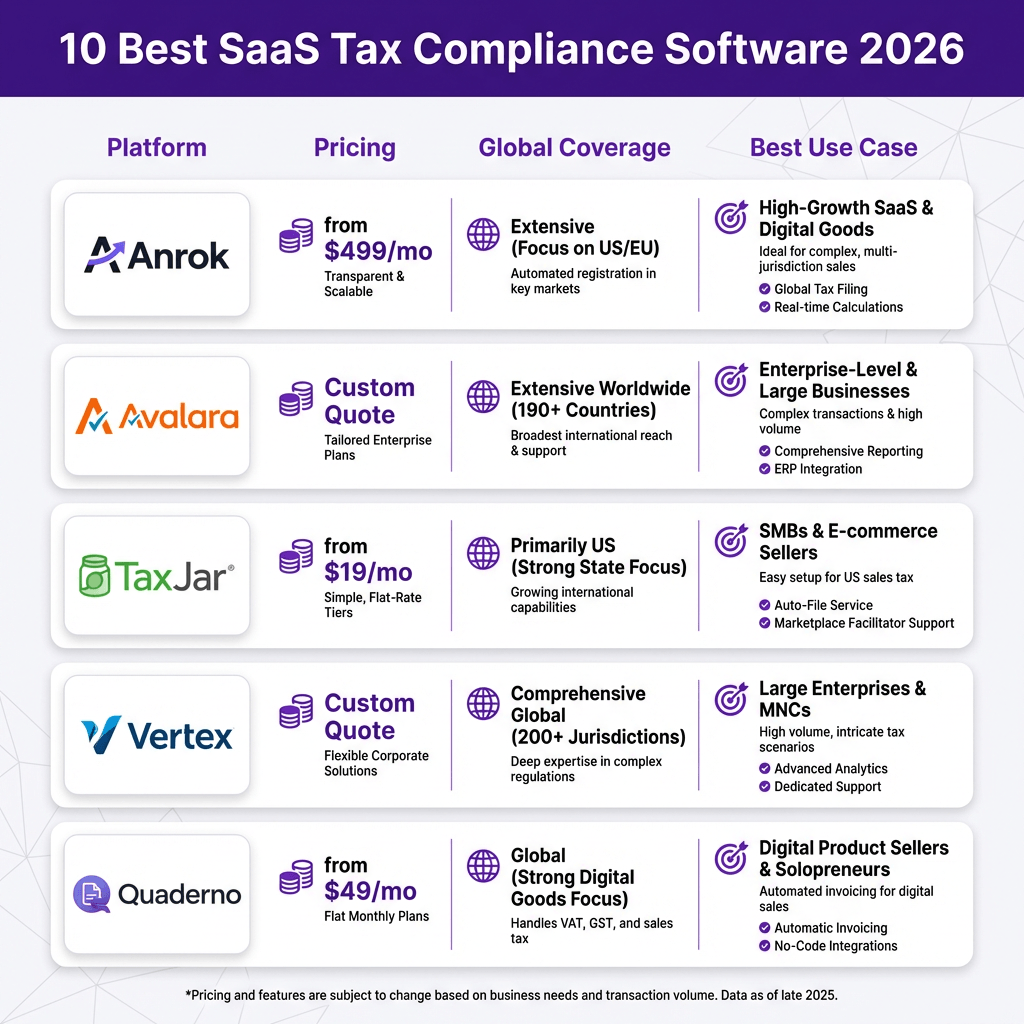 10 Best SaaS Tax Compliance Software 2026

| Platform | Pricing | Global Coverage | Best Use Case |
|---|---|---|---|
| Anrok | from \$499/mo Transparent & Scalable | Extensive (Focus on US/EU) Automated registration in key markets | High-Growth SaaS & Digital Goods Ideal for complex, multi-jurisdiction sales Global Tax Filing Real-time Calculations |
| Avalara | Custom Quote Tailored Enterprise Plans | Extensive Worldwide (190+ Countries) Broadest international reach & support | Enterprise-Level & Large Businesses Complex transactions & high volume Comprehensive Reporting ERP Integration |
| TaxJar® | from \$19/mo Simple, Flat-Rate Tiers | Primarily US (Strong State Focus) Growing international capabilities | SMBs & E-commerce Sellers Easy setup for US sales tax Auto-File Service Marketplace Facilitator Support |
| Vertex | Custom Quote Flexible Corporate Solutions | Comprehensive Global (200+ Jurisdictions) Deep expertise in complex regulations | Large Enterprises & MNCs High volume, intricate tax scenarios Advanced Analytics Dedicated Support |
| Quaderno | from \$49/mo Flat Monthly Plans | Global (Strong Digital Goods Focus) Handles VAT, GST, and sales tax | Digital Product Sellers & Solopreneurs Automated invoicing for digital sales Automatic Invoicing No-Code Integrations |

*Pricing and features are subject to change based on business needs and transaction volume. Data as of late 2025.