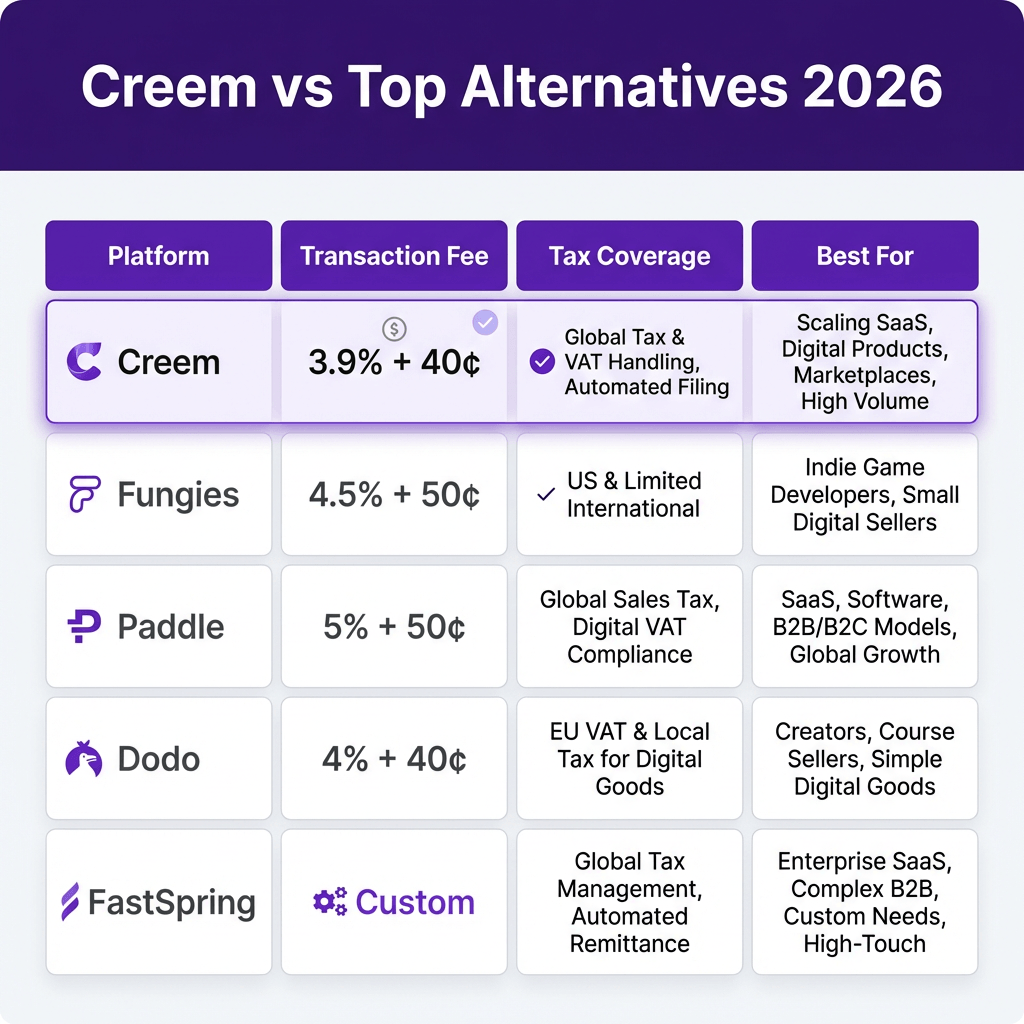 Creem vs Top Alternatives 2026

| Platform | Transaction Fee | Tax Coverage | Best For |
|---|---|---|---|
| Creem | 3.9% + 40¢ | Global Tax & VAT Handling, Automated Filing | Scaling SaaS, Digital Products, Marketplaces, High Volume |
| Fungies | 4.5% + 50¢ | US & Limited International | Indie Game Developers, Small Digital Sellers |
| Paddle | 5% + 50¢ | Global Sales Tax, Digital VAT Compliance | SaaS, Software, B2B/B2C Models, Global Growth |
| Dodo | 4% + 40¢ | EU VAT & Local Tax for Digital Goods | Creators, Course Sellers, Simple Digital Goods |
| FastSpring | Custom | Global Tax Management, Automated Remittance | Enterprise SaaS, Complex B2B, Custom Needs, High-Touch |