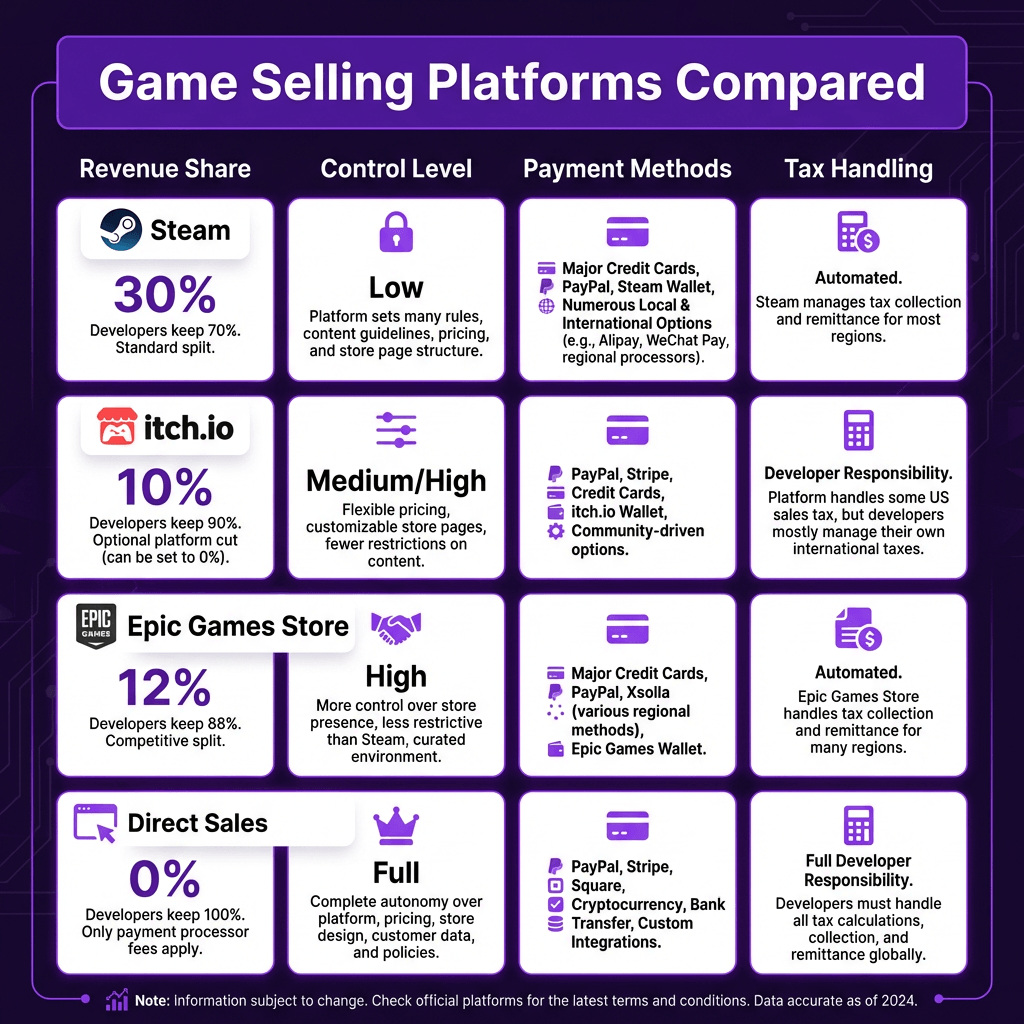 Game Selling Platforms Compared

| Revenue Share | Control Level | Payment Methods | Tax Handling |
|---|---|---|---|
| Steam 30% Developers keep 70%. Standard split. | Low Platform sets many rules, content guidelines, pricing, and store page structure. | Major Credit Cards, PayPal, Steam Wallet, Numerous Local & International Options (e.g., Alipay, WeChat Pay, regional processors). | Automated. Steam manages tax collection and remittance for most regions. |
| itch.io 10% Developers keep 90%. Optional platform cut (can be set to 0%). | Medium/High Flexible pricing, customizable store pages, fewer restrictions on content. | PayPal, Stripe, Credit Cards, itch.io Wallet, Community-driven options. | Developer Responsibility. Platform handles some US sales tax, but developers mostly manage their own international taxes. |
| EPIC GAMES Epic Games Store 12% Developers keep 88%. Competitive split. | High More control over store presence, less restrictive than Steam, curated environment. | Major Credit Cards, PayPal, Xsolla (various regional methods), Epic Games Wallet. | Automated. Epic Games Store handles tax collection and remittance for many regions. |
| Direct Sales 0% Developers keep 100%. Only payment processor fees apply. | Full Complete autonomy over platform, pricing, store design, customer data, and policies. | PayPal, Stripe, Square, Cryptocurrency, Bank Transfer, Custom Integrations. | Full Developer Responsibility. Developers must handle all tax calculations, collection, and remittance globally. |

Note: Information subject to change. Check official platforms for the latest terms and conditions. Data accurate as of 2024.