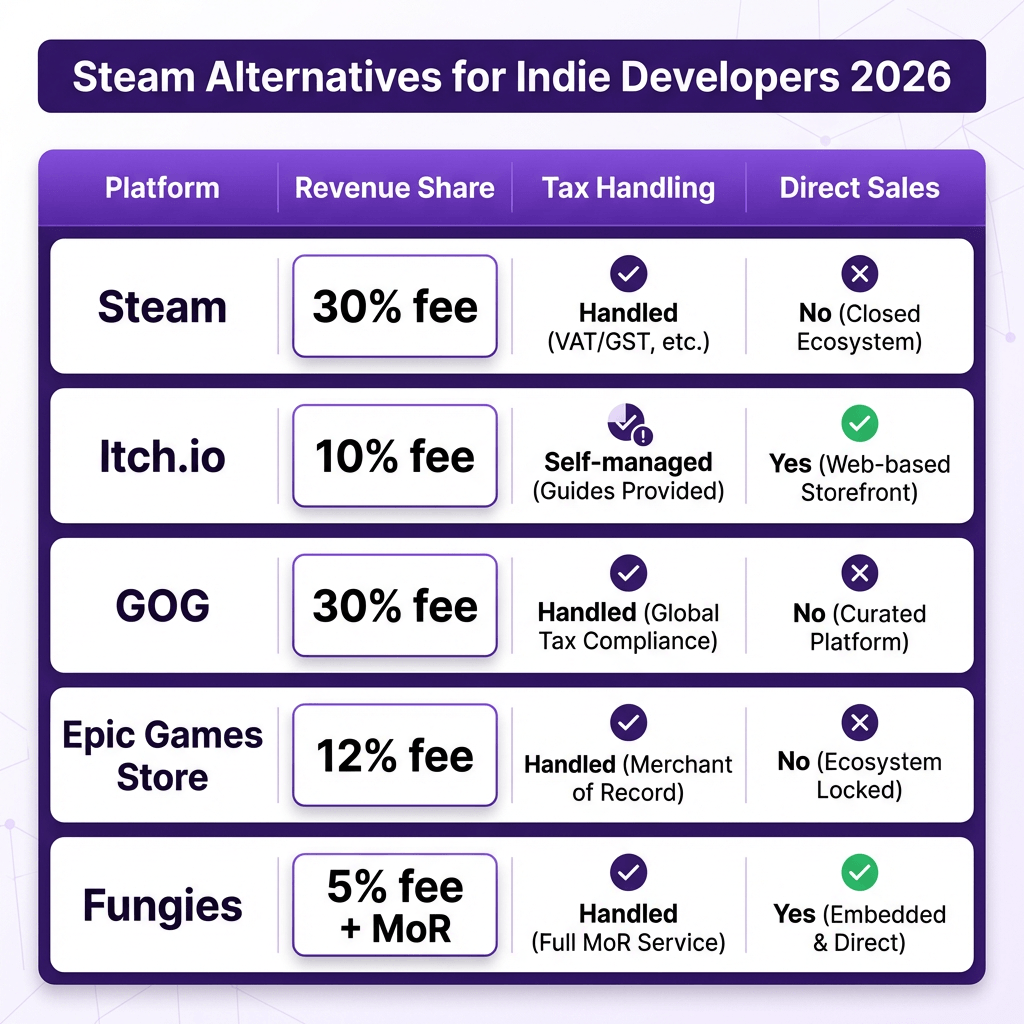 Steam Alternatives for Indie Developers 2026

| Platform | Revenue Share | Tax Handling | Direct Sales |
|---|---|---|---|
| Steam | 30% fee | Handled (VAT/GST, etc.) | No (Closed Ecosystem) |
| Itch.io | 10% fee | Self-managed (Guides Provided) | Yes (Web-based Storefront) |
| GOG | 30% fee | Handled (Global Tax Compliance) | No (Curated Platform) |
| Epic Games Store | 12% fee | Handled (Merchant of Record) | No (Ecosystem Locked) |
| Fungies | 5% fee + MoR | Handled (Full MoR Service) | Yes (Embedded & Direct) |