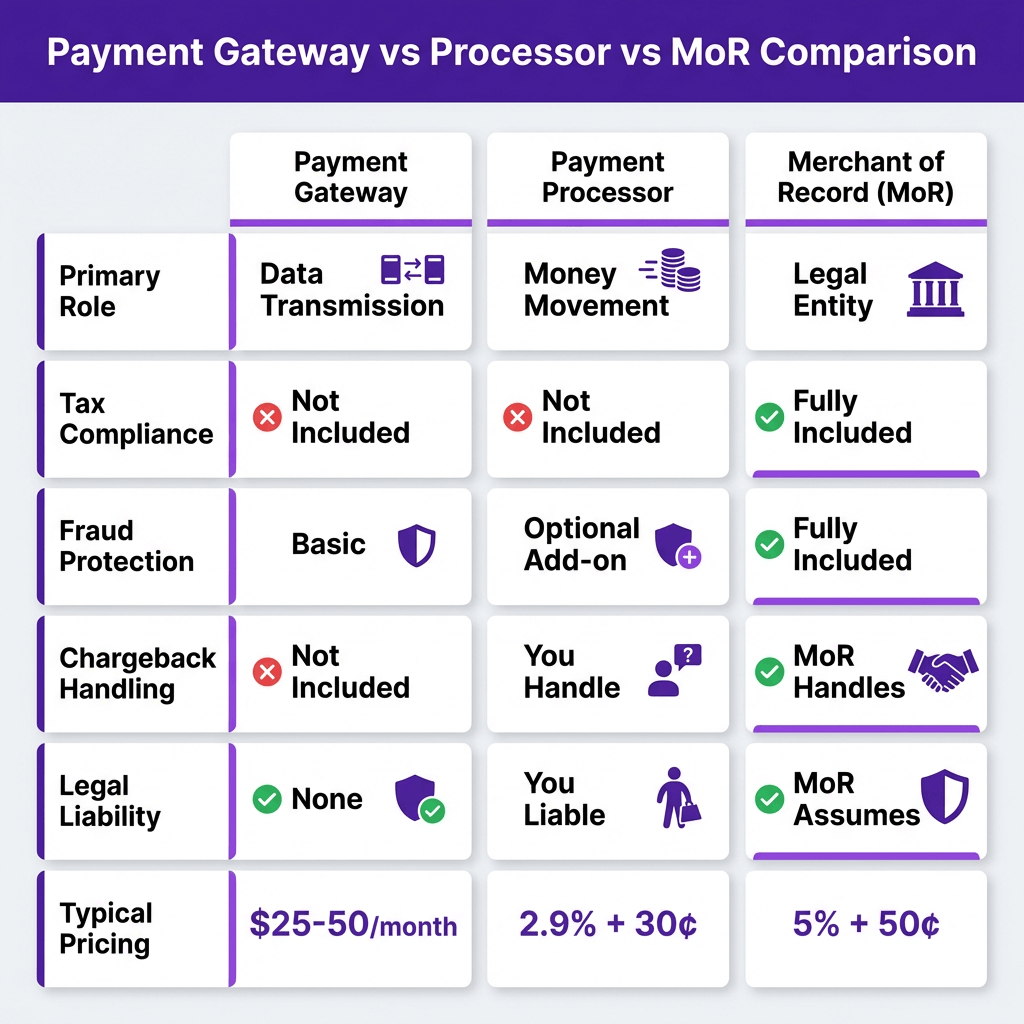 Payment Gateway vs Processor vs MoR Comparison

| | Payment Gateway | Payment Processor | Merchant of Record (MoR) |
|---|---|---|---|
| Primary Role | Data Transmission | Money Movement | Legal Entity |
| Tax Compliance | Not Included | Not Included | Fully Included |
| Fraud Protection | Basic | Optional Add-on | Fully Included |
| Chargeback Handling | Not Included | You Handle | MoR Handles |
| Legal Liability | None | You Liable | MoR Assumes |
| Typical Pricing | \$25-50/month | 2.9% + 30¢ | 5% + 50¢ |