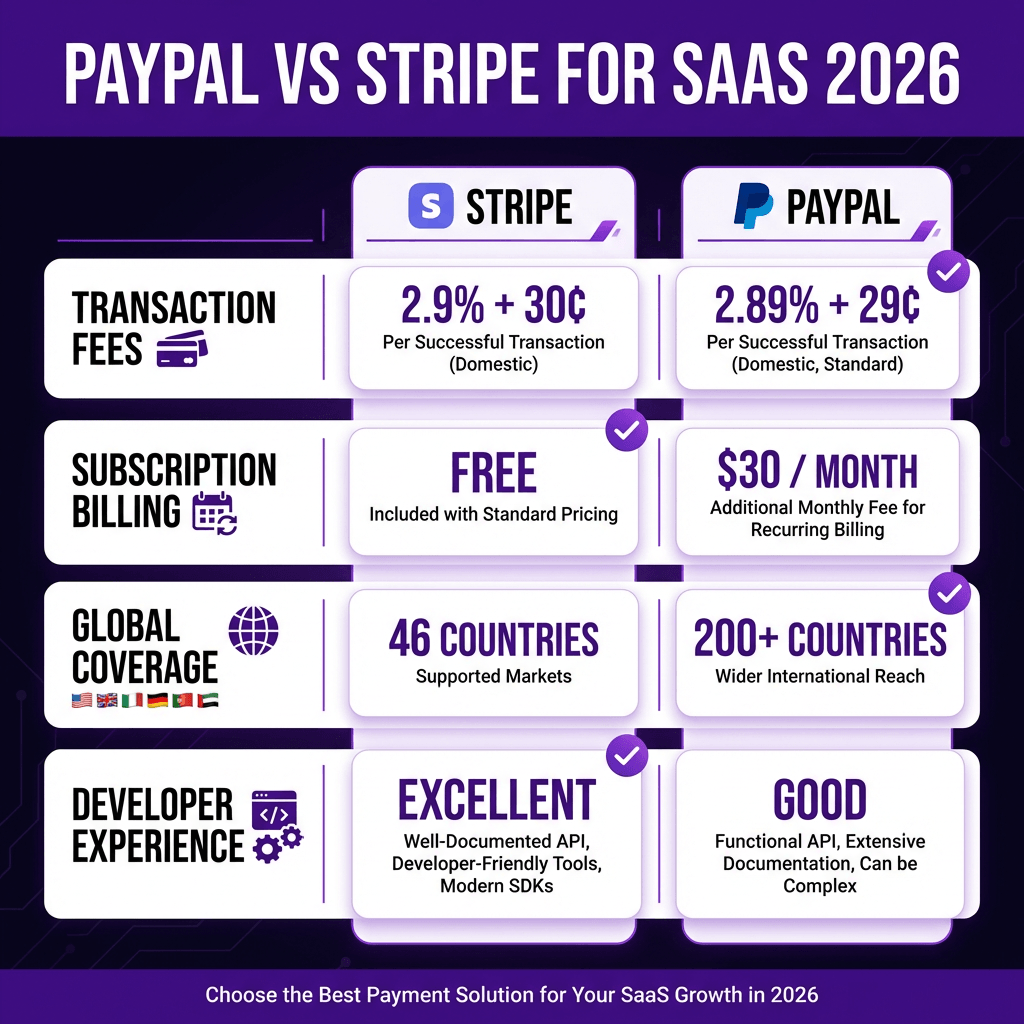 PAYPAL VS STRIPE FOR SAAS 2026

| | S STRIPE | PAYPAL |
|---|---|---|
| TRANSACTION FEES | 2.9% + 30¢ Per Successful Transaction (Domestic) | 2.89% + 29¢ Per Successful Transaction (Domestic, Standard) |
| SUBSCRIPTION BILLING | FREE Included with Standard Pricing | $30 / MONTH Additional Monthly Fee for Recurring Billing |
| GLOBAL COVERAGE | 46 COUNTRIES Supported Markets | 200+ COUNTRIES Wider International Reach |
| DEVELOPER EXPERIENCE | EXCELLENT Well-Documented API, Developer-Friendly Tools, Modern SDKs | GOOD Functional API, Extensive Documentation, Can be Complex |

Choose the Best Payment Solution for Your SaaS Growth in 2026