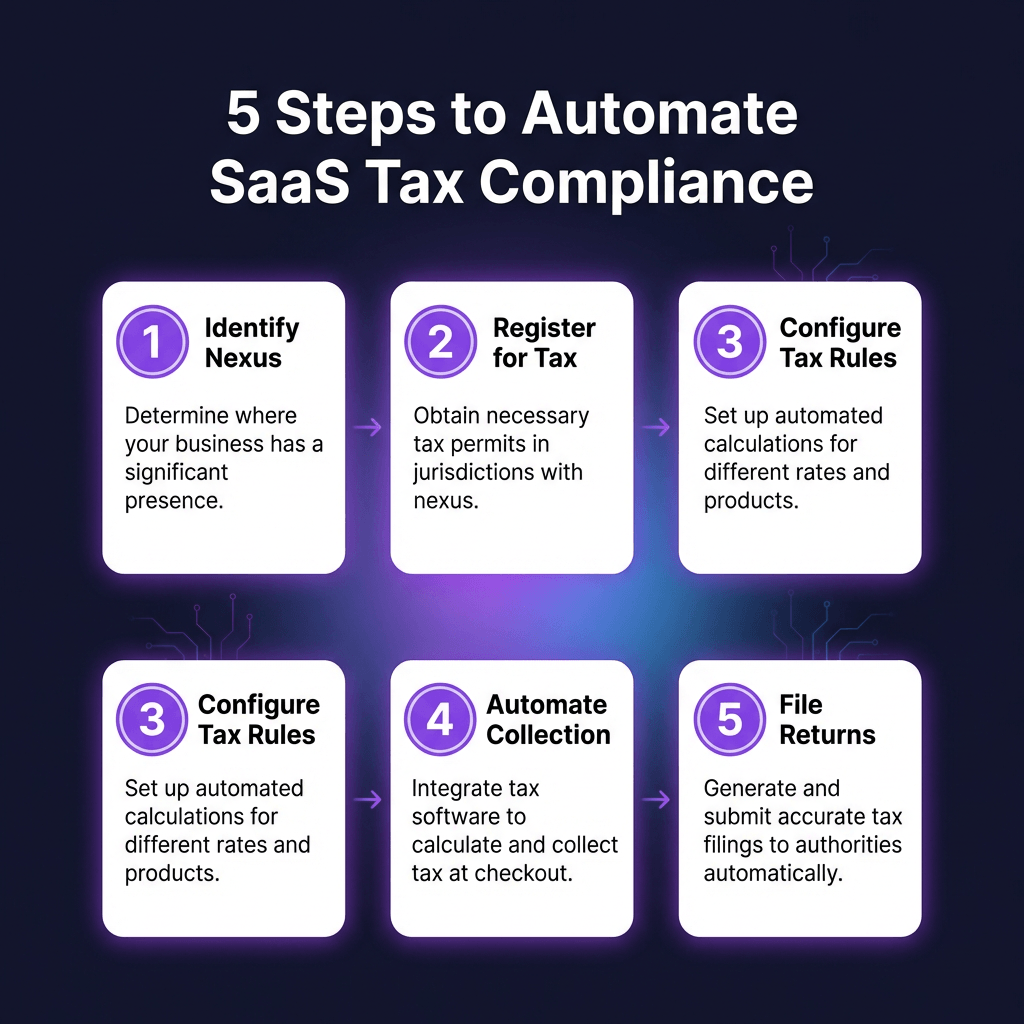 5 Steps to Automate SaaS Tax Compliance

1 Identify Nexus

Determine where your business has a significant presence.

2 Register for Tax

Obtain necessary tax permits in jurisdictions with nexus.

3 Configure Tax Rules

Set up automated calculations for different rates and products.

3 Configure Tax Rules

Set up automated calculations for different rates and products.

4 Automate Collection

Integrate tax software to calculate and collect tax at checkout.

5 File Returns

Generate and submit accurate tax filings to authorities automatically.