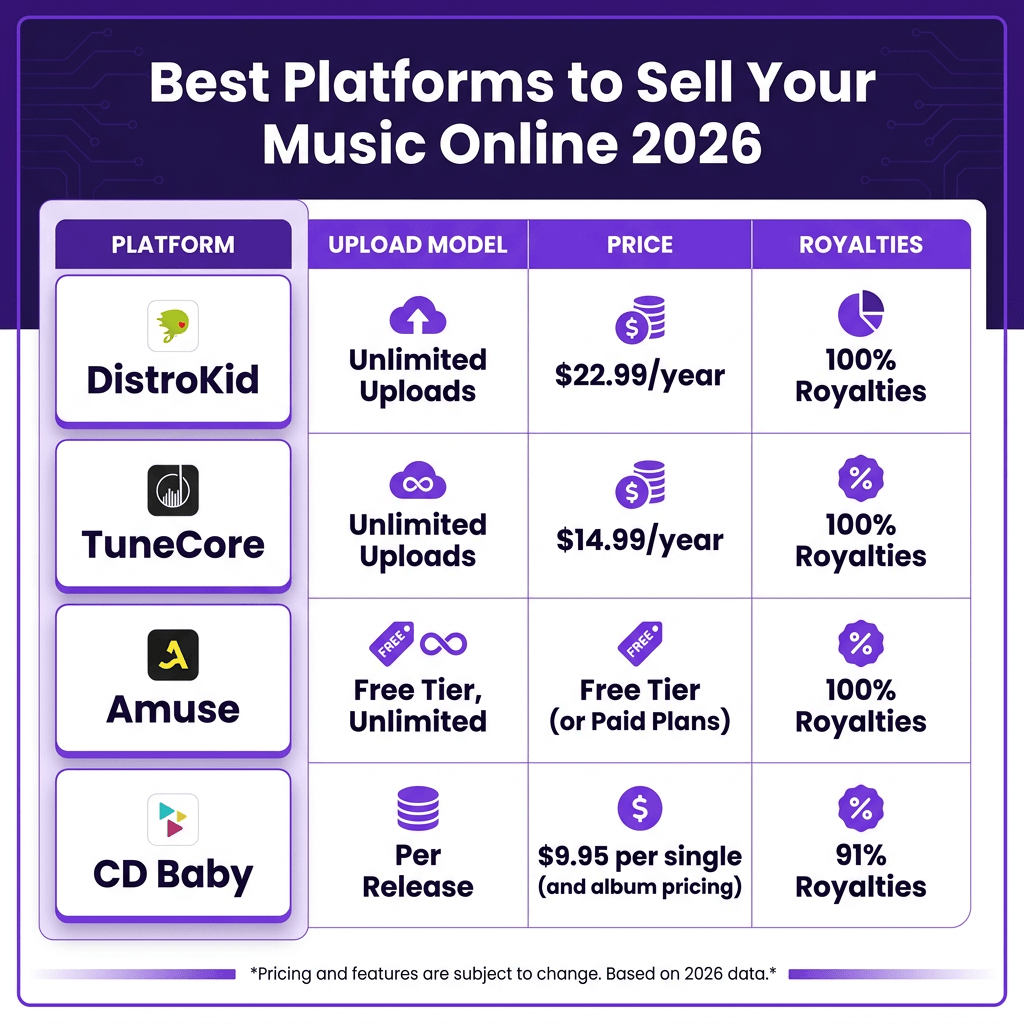 Best Platforms to Sell Your Music Online 2026

| PLATFORM | UPLOAD MODEL | PRICE | ROYALTIES |
|---|---|---|---|
| DistroKid | Unlimited Uploads | \$22.99/year | 100% Royalties |
| TuneCore | Unlimited Uploads | \$14.99/year | 100% Royalties |
| Amuse | FREE Free Tier, Unlimited | FREE Free Tier (or Paid Plans) | 100% Royalties |
| CD Baby | Per Release | \$9.95 per single (and album pricing) | 91% Royalties |

*Pricing and features are subject to change. Based on 2026 data.*