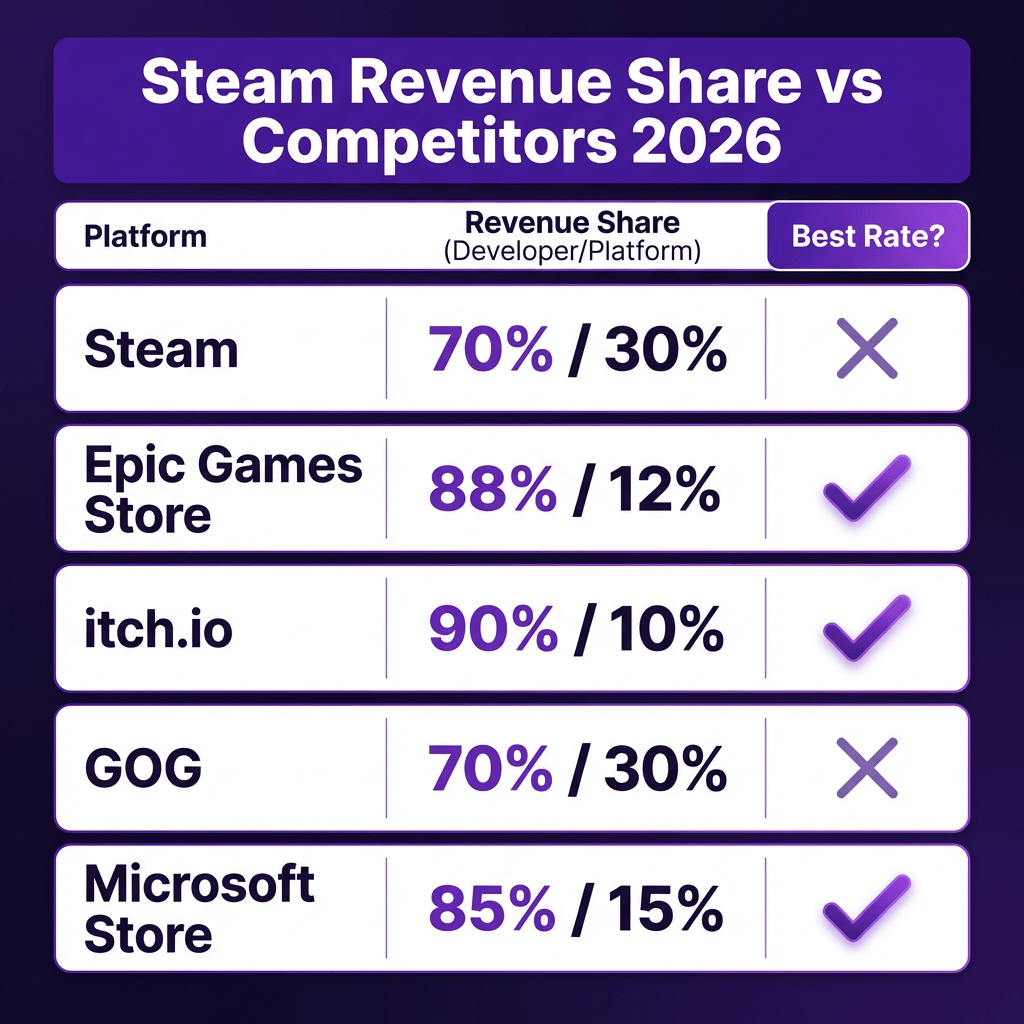 Steam Revenue Share vs Competitors 2026

| Platform | Revenue Share (Developer/Platform) | Best Rate? |
|---|---|---|
| Steam | 70% / 30% | ✗ |
| Epic Games Store | 88% / 12% | ✓ |
| itch.io | 90% / 10% | ✓ |
| GOG | 70% / 30% | ✗ |
| Microsoft Store | 85% / 15% | ✓ |