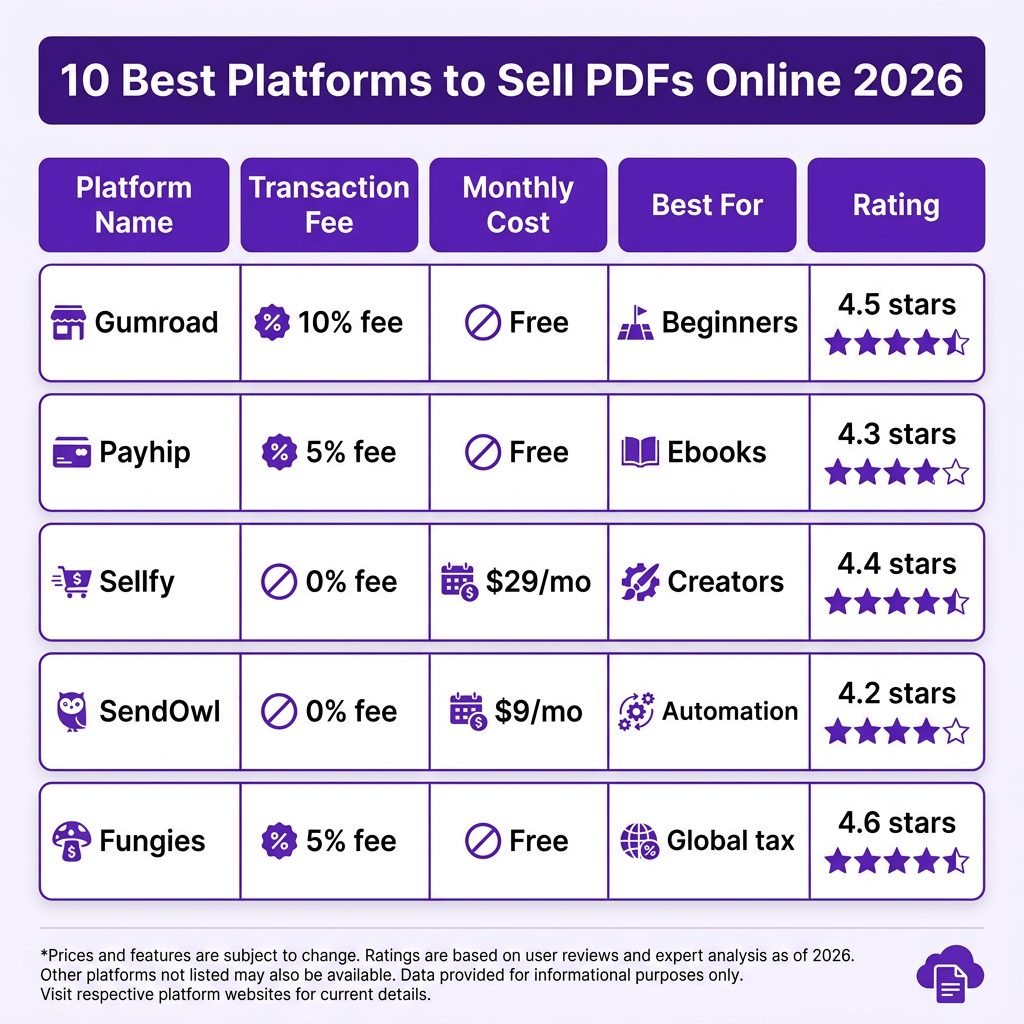 10 Best Platforms to Sell PDFs Online 2026

| Platform Name | Transaction Fee | Monthly Cost | Best For | Rating |
|---|---|---|---|---|
| Gumroad | 10% fee | Free | Beginners | 4.5 stars |
| Payhip | 5% fee | Free | Ebooks | 4.3 stars |
| Sellfy | 0% fee | $29/mo | Creators | 4.4 stars |
| SendOwl | 0% fee | $9/mo | Automation | 4.2 stars |
| Fungies | 5% fee | Free | Global tax | 4.6 stars |

*Prices and features are subject to change. Ratings are based on user reviews and expert analysis as of 2026. Other platforms not listed may also be available. Data provided for informational purposes only. Visit respective platform websites for current details.