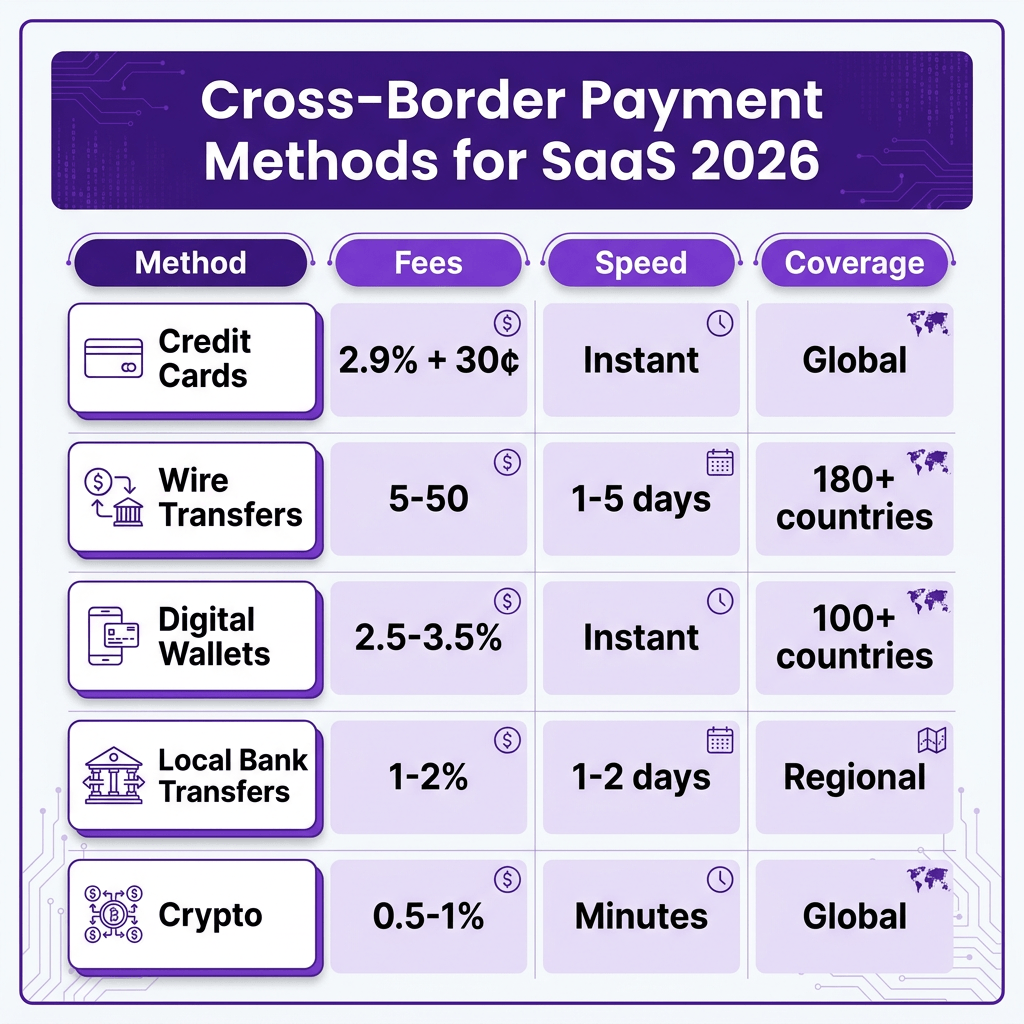 Cross-Border Payment Methods for SaaS 2026

| Method | Fees | Speed | Coverage |
|---|---|---|---|
| Credit Cards | 2.9% + 30¢ | Instant | Global |
| Wire Transfers | 5-50 | 1-5 days | 180+ countries |
| Digital Wallets | 2.5-3.5% | Instant | 100+ countries |
| Local Bank Transfers | 1-2% | 1-2 days | Regional |
| Crypto | 0.5-1% | Minutes | Global |