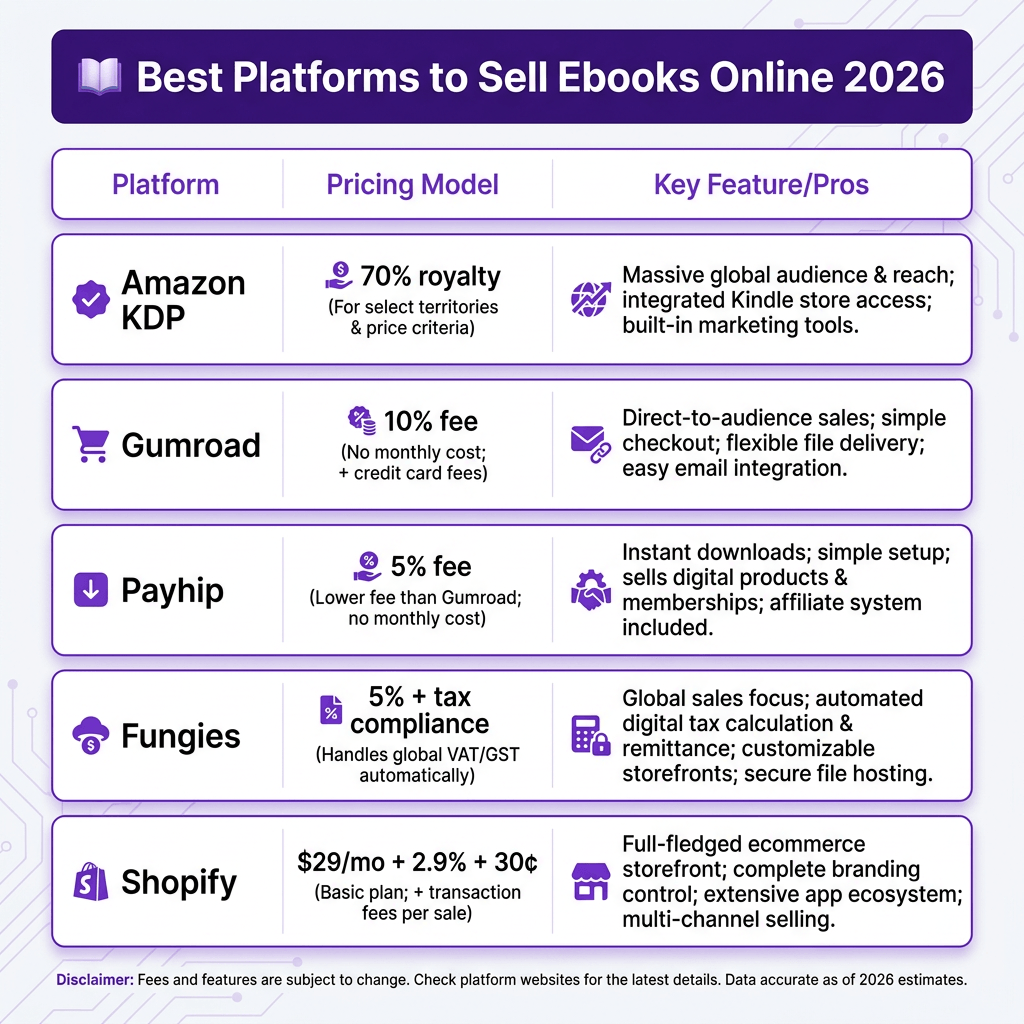 Best Platforms to Sell Ebooks Online 2026

| Platform | Pricing Model | Key Feature/Pros |
|---|---|---|
| Amazon KDP | 70% royalty (For select territories & price criteria) | Massive global audience & reach; integrated Kindle store access; built-in marketing tools. |
| Gumroad | 10% fee (No monthly cost; + credit card fees) | Direct-to-audience sales; simple checkout; flexible file delivery; easy email integration. |
| Payhip | 5% fee (Lower fee than Gumroad; no monthly cost) | Instant downloads; simple setup; sells digital products & memberships; affiliate system included. |
| Fungies | 5% + tax compliance (Handles global VAT/GST automatically) | Global sales focus; automated digital tax calculation & remittance; customizable storefronts; secure file hosting. |
| Shopify | \$29/mo + 2.9% + 30¢ (Basic plan; + transaction fees per sale) | Full-fledged ecommerce storefront; complete branding control; extensive app ecosystem; multi-channel selling. |

Disclaimer: Fees and features are subject to change. Check platform websites for the latest details. Data accurate as of 2026 estimates.