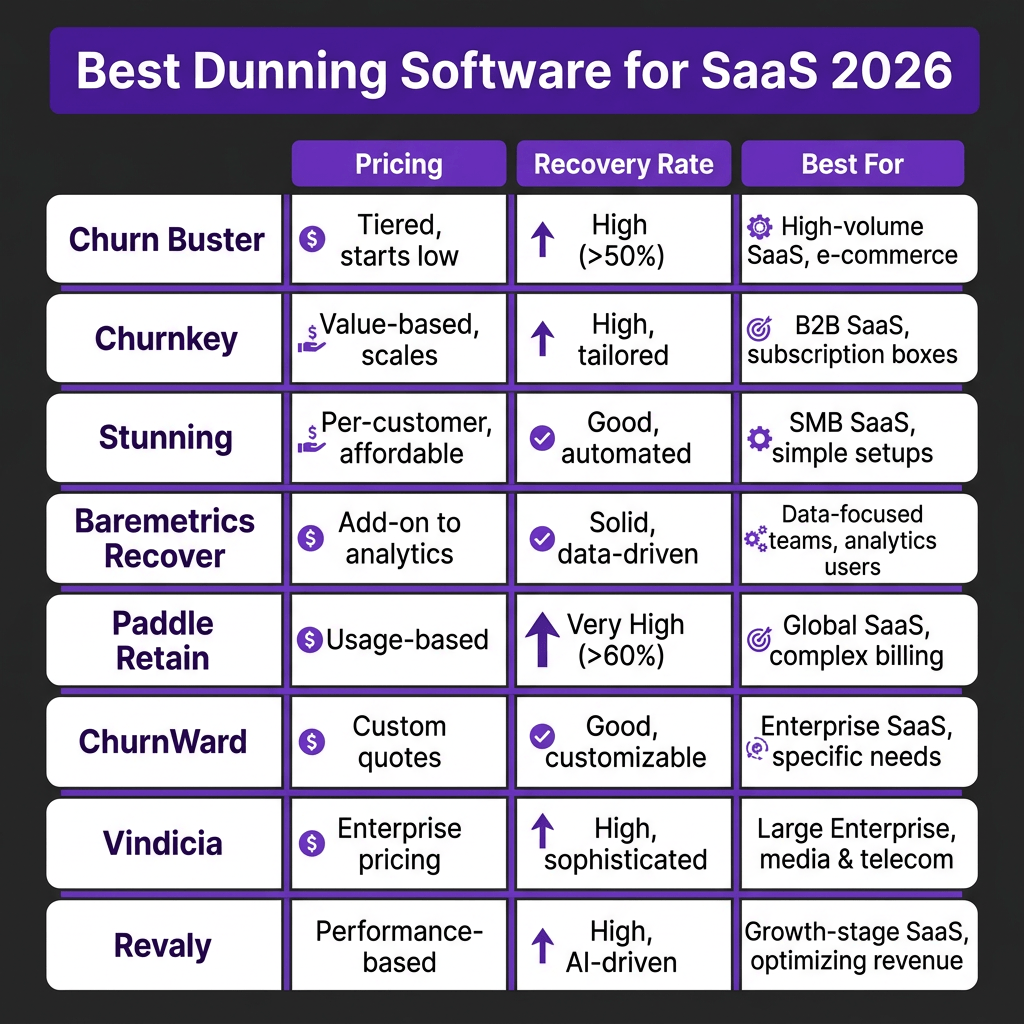 Best Dunning Software for SaaS 2026

| | Pricing | Recovery Rate | Best For |
|---|---|---|---|
| Churn Buster | Tiered, starts low | High (>50%) | High-volume SaaS, e-commerce |
| Churnkey | Value-based, scales | High, tailored | B2B SaaS, subscription boxes |
| Stunning | Per-customer, affordable | Good, automated | SMB SaaS, simple setups |
| Baremetrics Recover | Add-on to analytics | Solid, data-driven | Data-focused teams, analytics users |
| Paddle Retain | Usage-based | Very High (>60%) | Global SaaS, complex billing |
| ChurnWard | Custom quotes | Good, customizable | Enterprise SaaS, specific needs |
| Vindicia | Enterprise pricing | High, sophisticated | Large Enterprise, media & telecom |
| Revaly | Performance-based | High, AI-driven | Growth-stage SaaS, optimizing revenue |