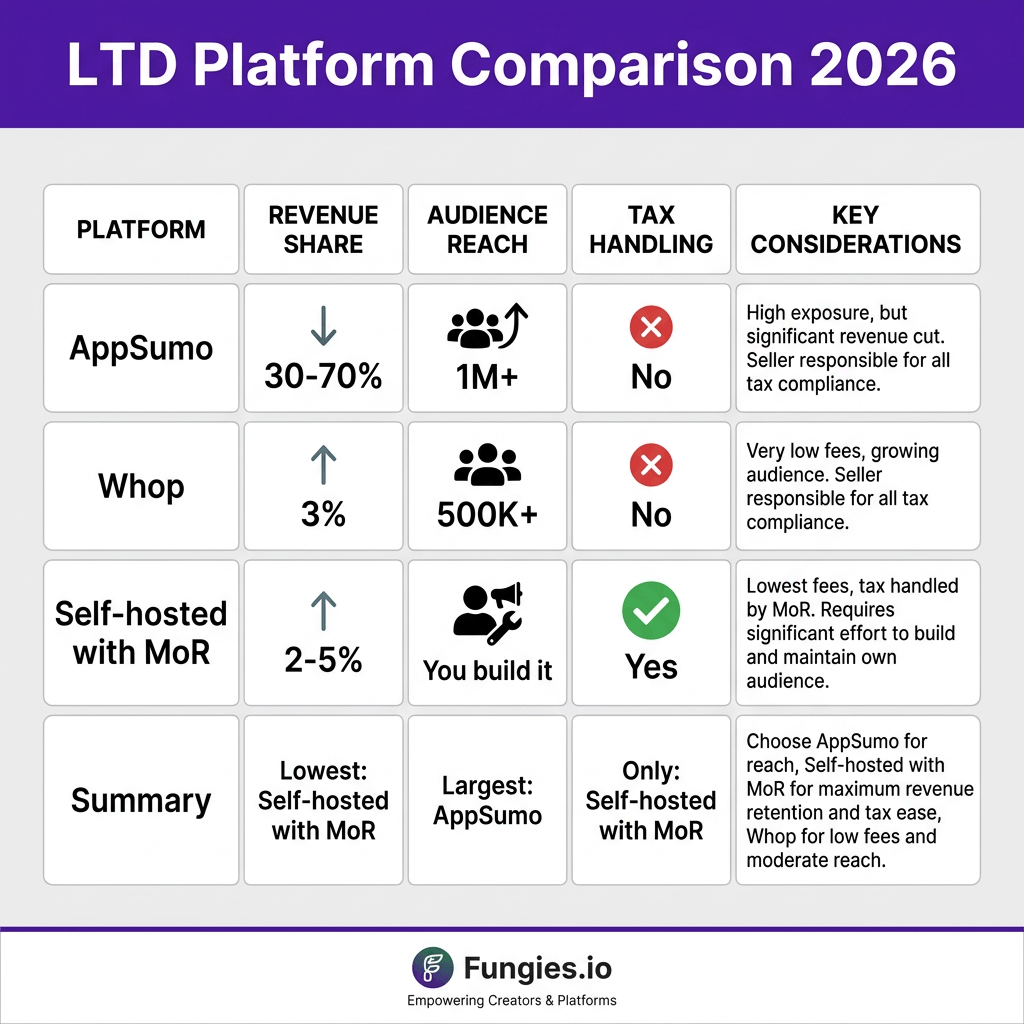 LTD Platform Comparison 2026

| PLATFORM | REVENUE SHARE | AUDIENCE REACH | TAX HANDLING | KEY CONSIDERATIONS |
|---|---|---|---|---|
| AppSumo | 30-70% | 1M+ | No | High exposure, but significant revenue cut. Seller responsible for all tax compliance. |
| Whop | 3% | 500K+ | No | Very low fees, growing audience. Seller responsible for all tax compliance. |
| Self-hosted with MoR | 2-5% | You build it | Yes | Lowest fees, tax handled by MoR. Requires significant effort to build and maintain own audience. |
| Summary | Lowest: Self-hosted with MoR | Largest: AppSumo | Only: Self-hosted with MoR | Choose AppSumo for reach, Self-hosted with MoR for maximum revenue retention and tax ease, Whop for low fees and moderate reach. |

Fungies.io
Empowering Creators & Platforms