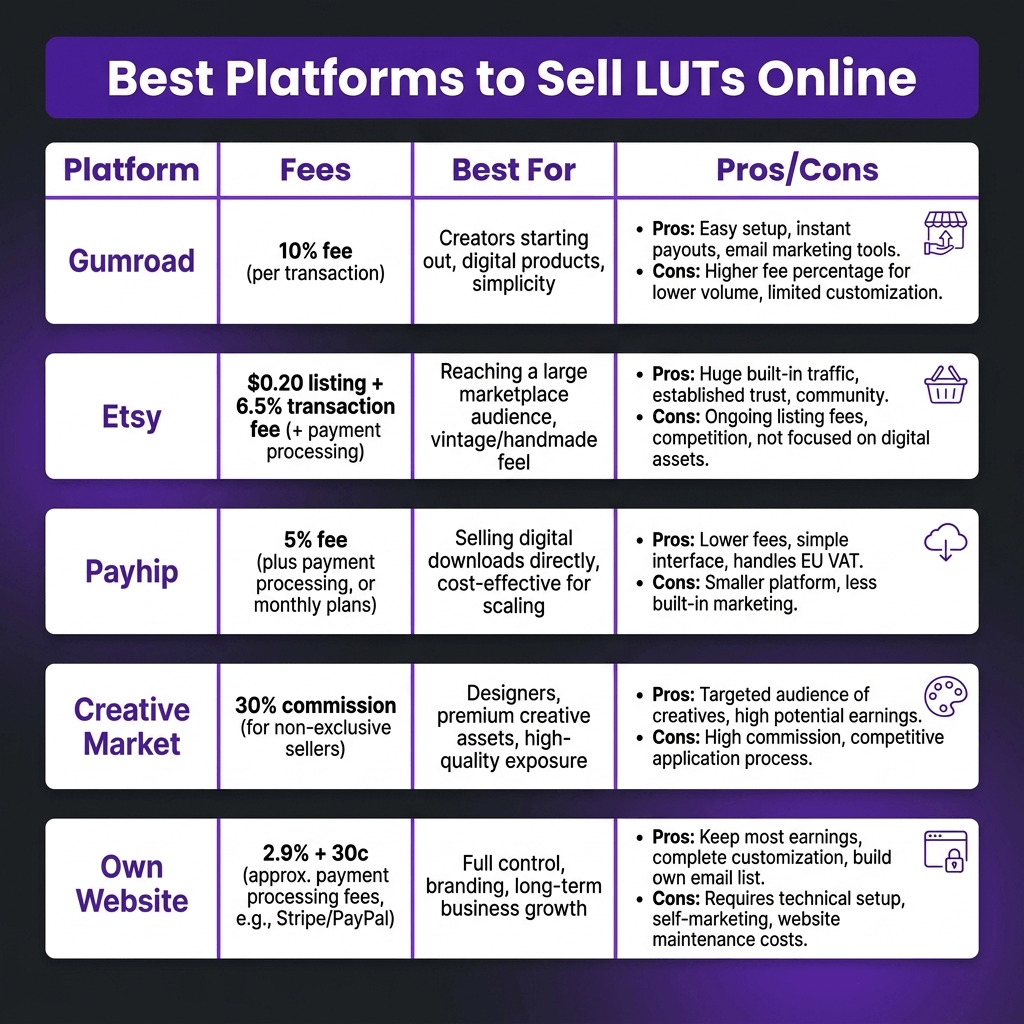 Best Platforms to Sell LUTs Online

| Platform | Fees | Best For | Pros/Cons |
|---|---|---|---|
| Gumroad | 10% fee (per transaction) | Creators starting out, digital products, simplicity | • Pros: Easy setup, instant payouts, email marketing tools. • Cons: Higher fee percentage for lower volume, limited customization. |
| Etsy | $0.20 listing + 6.5% transaction fee (+ payment processing) | Reaching a large marketplace audience, vintage/handmade feel | • Pros: Huge built-in traffic, established trust, community. • Cons: Ongoing listing fees, competition, not focused on digital assets. |
| Payhip | 5% fee (plus payment processing, or monthly plans) | Selling digital downloads directly, cost-effective for scaling | • Pros: Lower fees, simple interface, handles EU VAT. • Cons: Smaller platform, less built-in marketing. |
| Creative Market | 30% commission (for non-exclusive sellers) | Designers, premium creative assets, high-quality exposure | • Pros: Targeted audience of creatives, high potential earnings. • Cons: High commission, competitive application process. |
| Own Website | 2.9% + 30c (approx. payment processing fees, e.g., Stripe/PayPal) | Full control, branding, long-term business growth | • Pros: Keep most earnings, complete customization, build own email list. • Cons: Requires technical setup, self-marketing, website maintenance costs. |