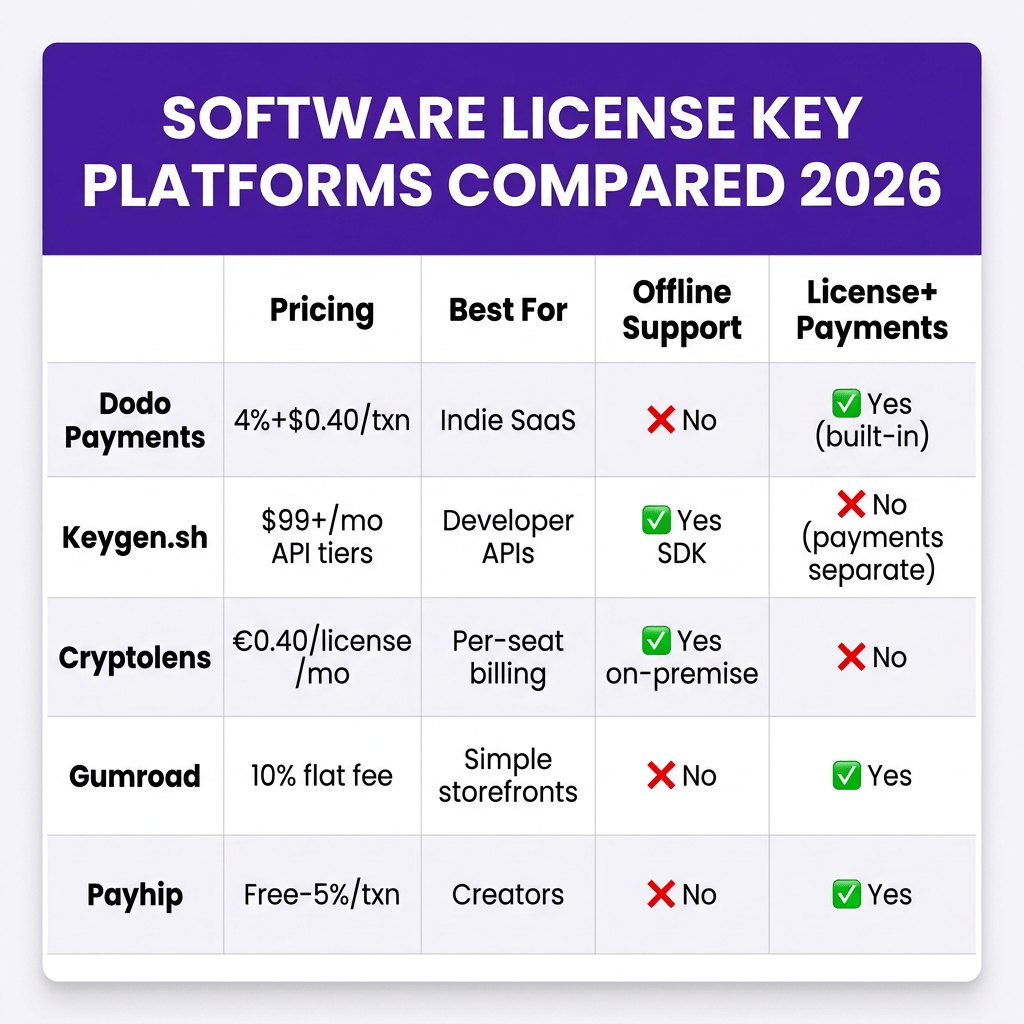 SOFTWARE LICENSE KEY PLATFORMS COMPARED 2026

| | Pricing | Best For | Offline Support | License+ Payments |
|---|---|---|---|---|
| Dodo Payments | 4%+$0.40/txn | Indie SaaS | ❌ No | ✅ Yes (built-in) |
| Keygen.sh | $99+/mo API tiers | Developer APIs | ✅ Yes SDK | ❌ No (payments separate) |
| Cryptolens | €0.40/license /mo | Per-seat billing | ✅ Yes on-premise | ❌ No |
| Gumroad | 10% flat fee | Simple storefronts | ❌ No | ✅ Yes |
| Payhip | Free-5%/txn | Creators | ❌ No | ✅ Yes |