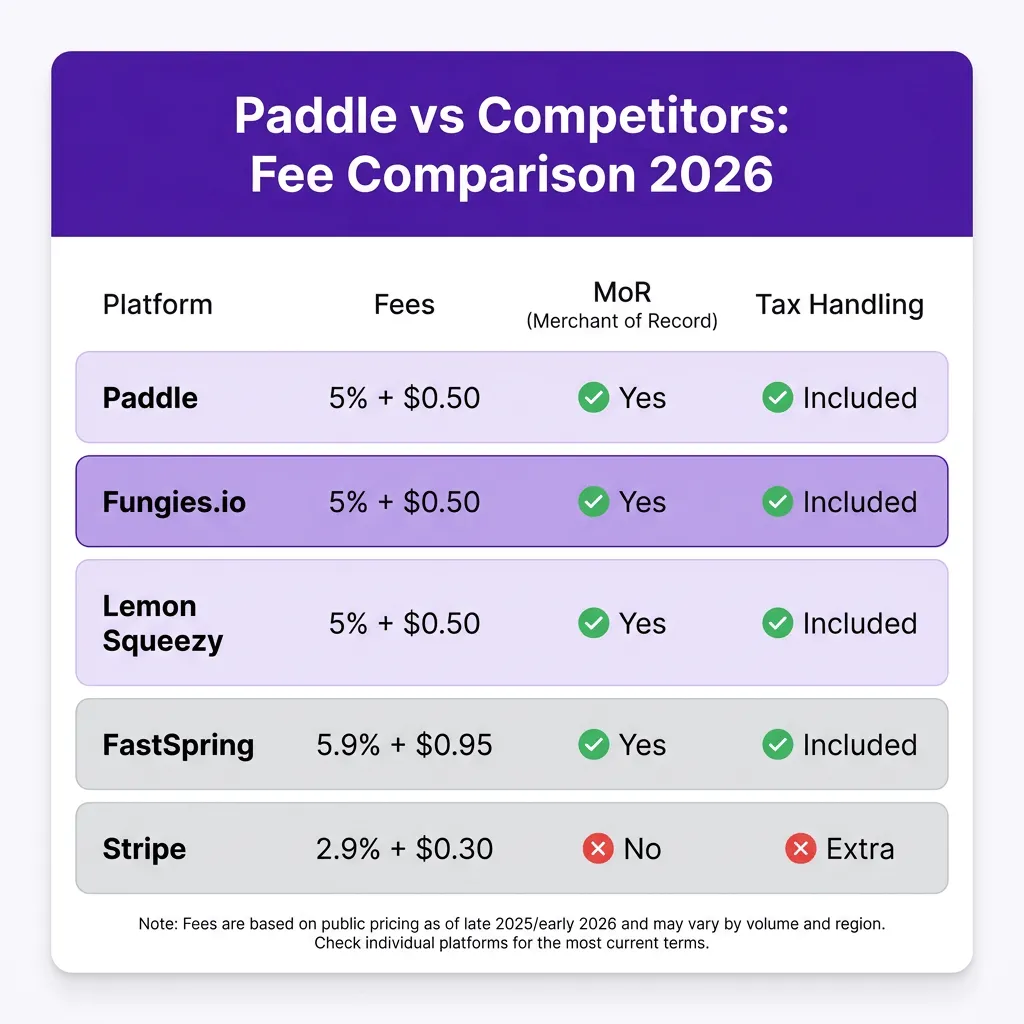 Paddle vs Competitors: Fee Comparison 2026

| Platform | Fees | MoR (Merchant of Record) | Tax Handling |
|---|---|---|---|
| Paddle | 5% + \$0.50 | Yes | Included |
| Fungies.io | 5% + \$0.50 | Yes | Included |
| Lemon Squeezy | 5% + \$0.50 | Yes | Included |
| FastSpring | 5.9% + \$0.95 | Yes | Included |
| Stripe | 2.9% + \$0.30 | No | Extra |

Note: Fees are based on public pricing as of late 2025/early 2026 and may vary by volume and region. Check individual platforms for the most current terms.