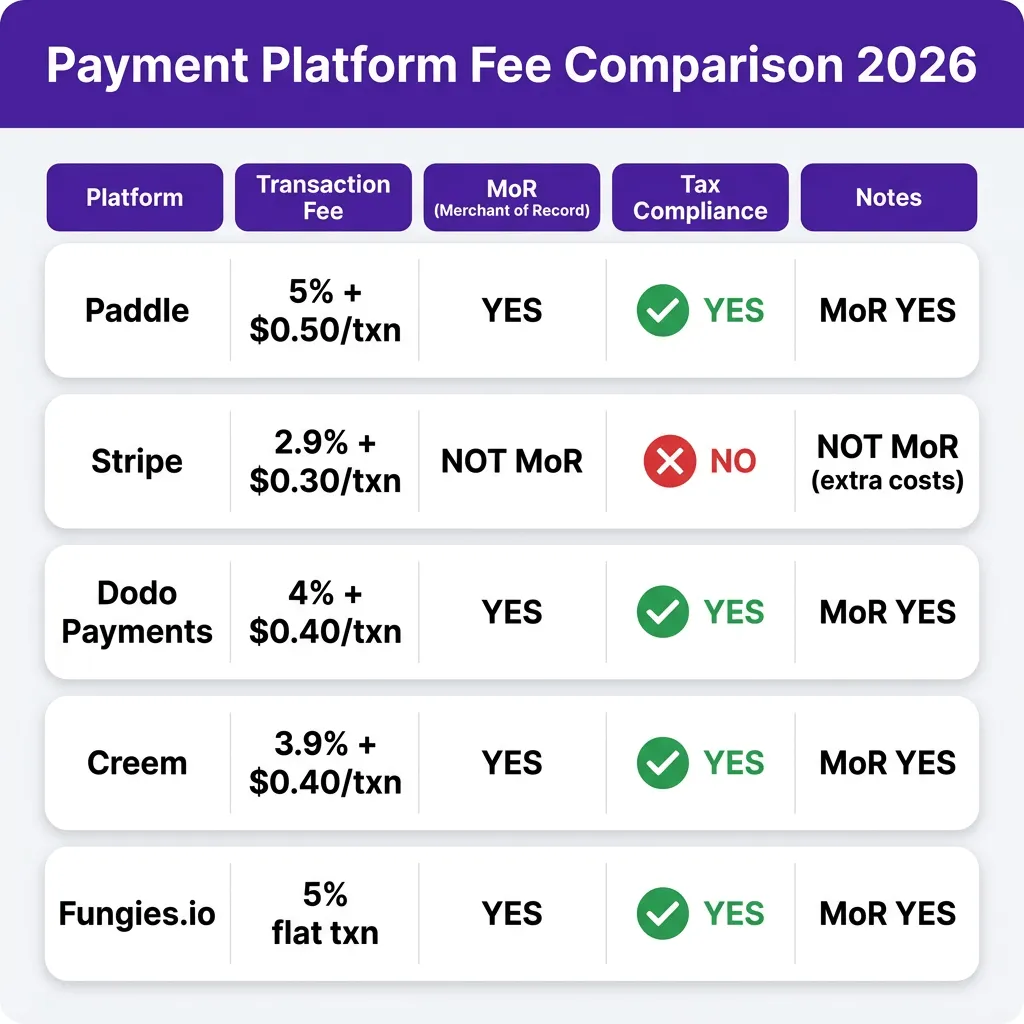 Payment Platform Fee Comparison 2026

| Platform | Transaction Fee | MoR (Merchant of Record) | Tax Compliance | Notes |
|---|---|---|---|---|
| Paddle | 5% + \$0.50/txn | YES | YES | MoR YES |
| Stripe | 2.9% + \$0.30/txn | NOT MoR | NO | NOT MoR (extra costs) |
| Dodo Payments | 4% + \$0.40/txn | YES | YES | MoR YES |
| Creem | 3.9% + \$0.40/txn | YES | YES | MoR YES |
| Fungies.io | 5% flat txn | YES | YES | MoR YES |