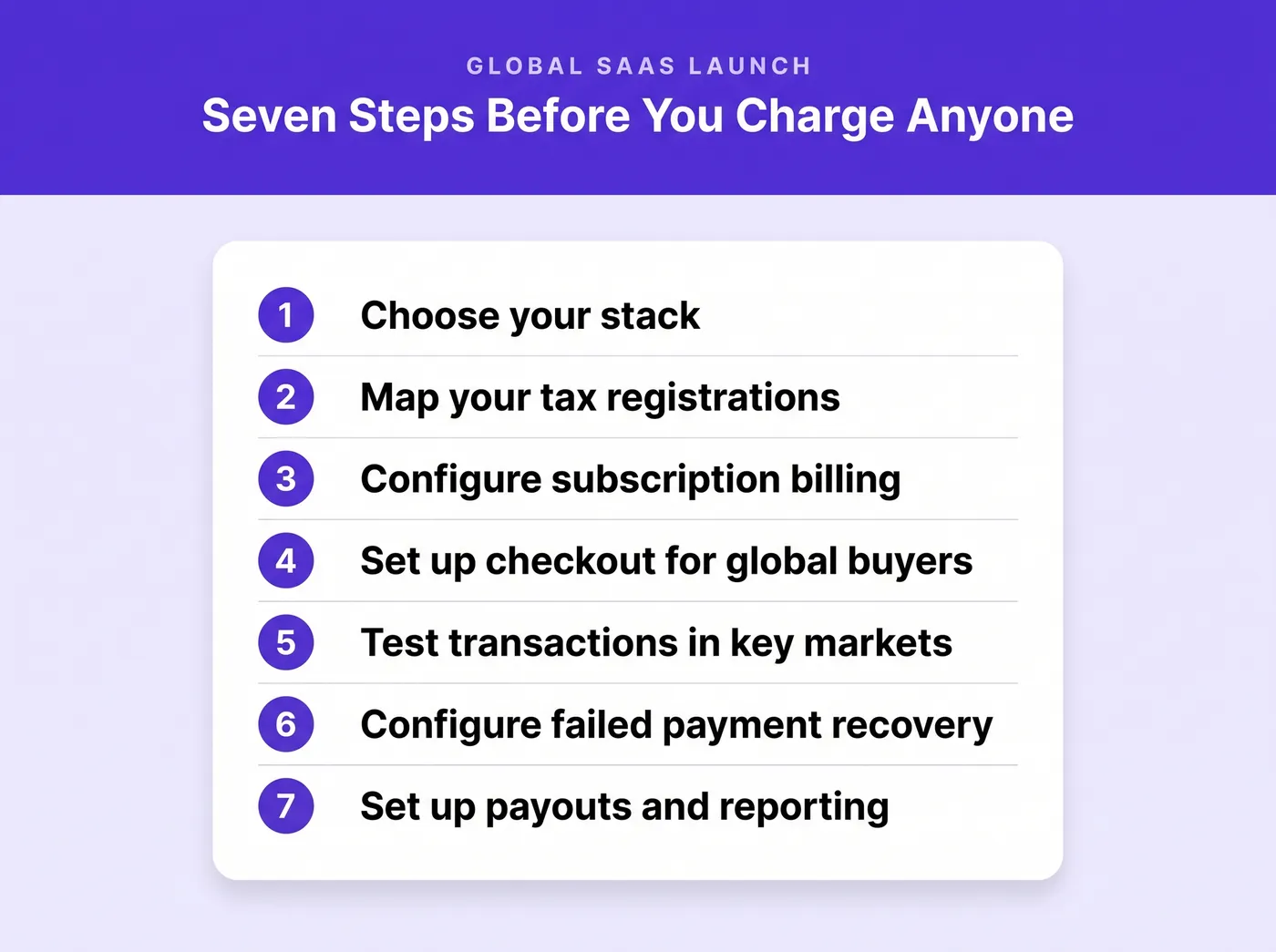 GLOBAL SAAS LAUNCH
Seven Steps Before You Charge Anyone

1 Choose your stack
2 Map your tax registrations
3 Configure subscription billing
4 Set up checkout for global buyers
5 Test transactions in key markets
6 Configure failed payment recovery
7 Set up payouts and reporting