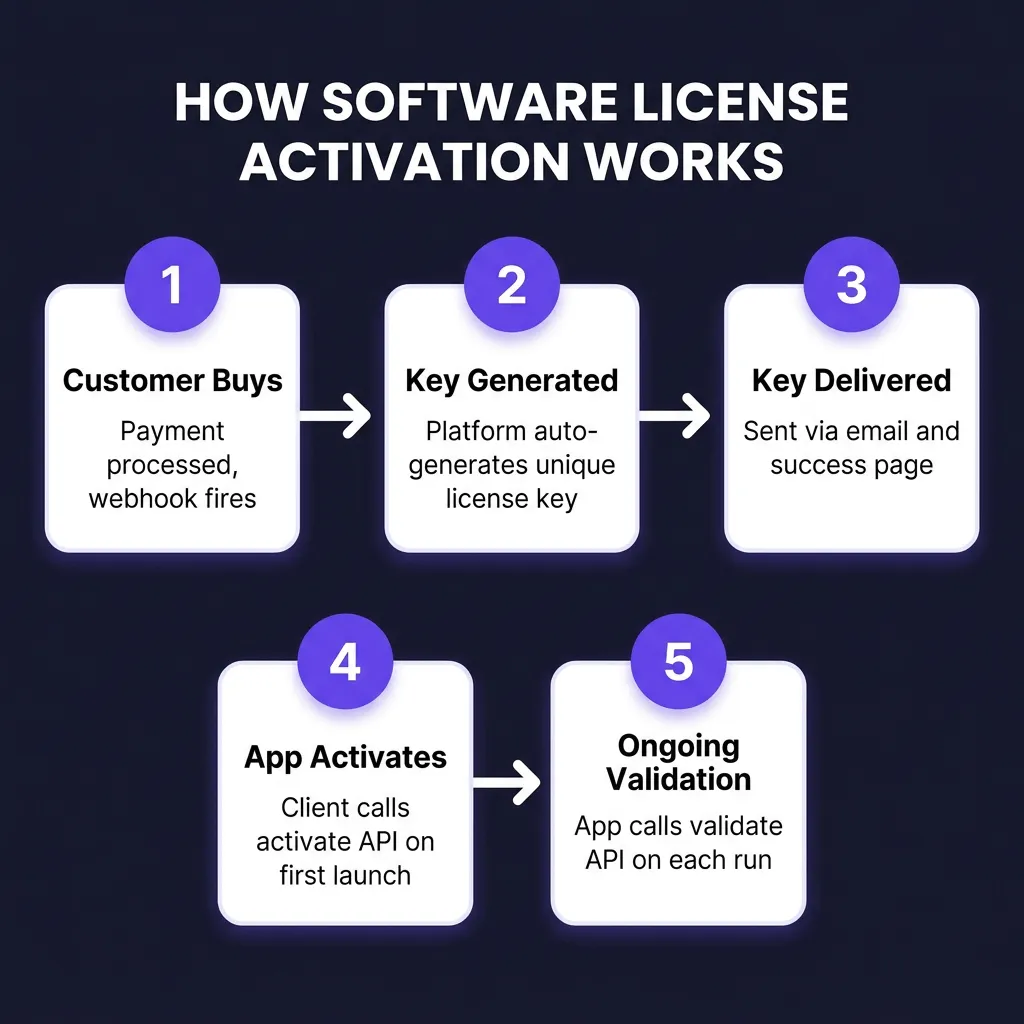 HOW SOFTWARE LICENSE ACTIVATION WORKS

1

Customer Buys

Payment processed, webhook fires

2

Key Generated

Platform auto-generates unique license key

3

Key Delivered

Sent via email and success page

4

App Activates

Client calls activate API on first launch

5

Ongoing Validation

App calls validate API on each run